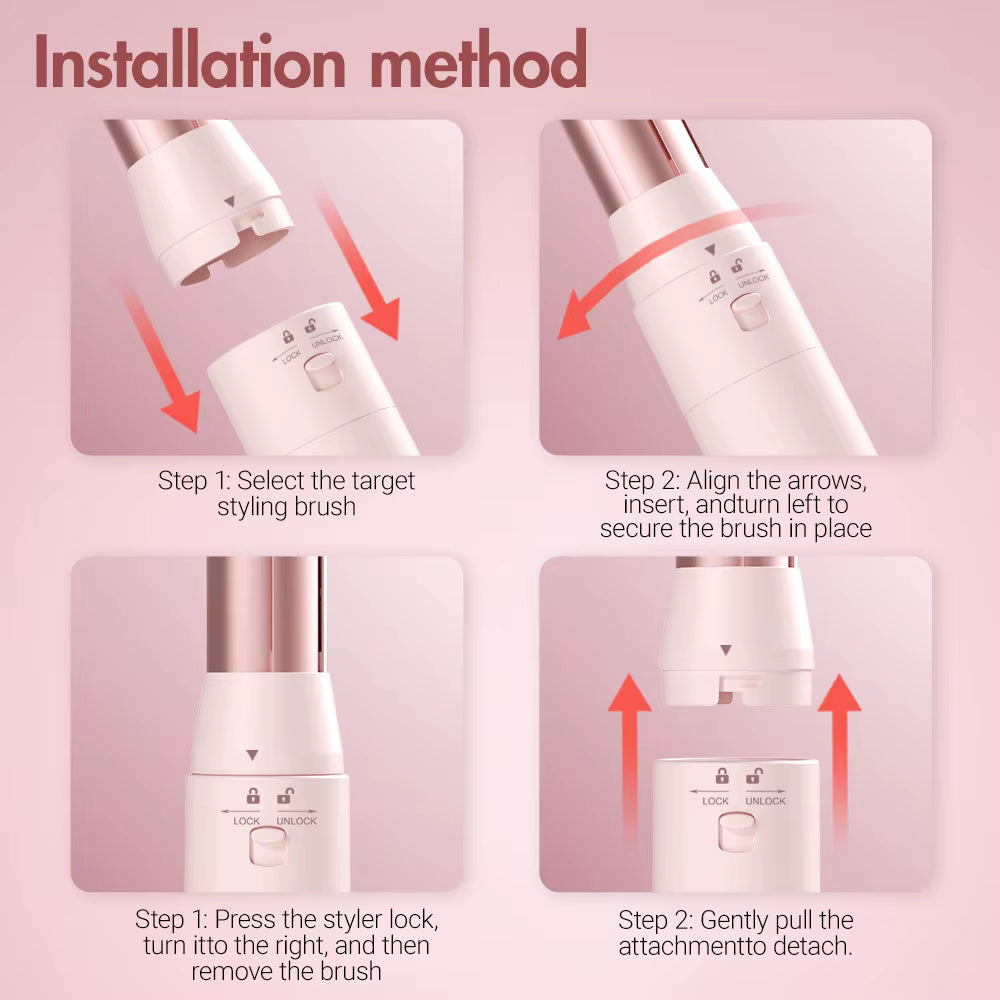 Installation method

LOCK UNLOCK

Step 1: Select the target styling brush

LOCK UNLOCK

Step 2: Align the arrows, insert, andturn left to secure the brush in place

LOCK UNLOCK

Step 1: Press the styler lock, turn itto the right, and then remove the brush

LOCK UNLOCK

Step 2: Gently pull the attachmentto detach.