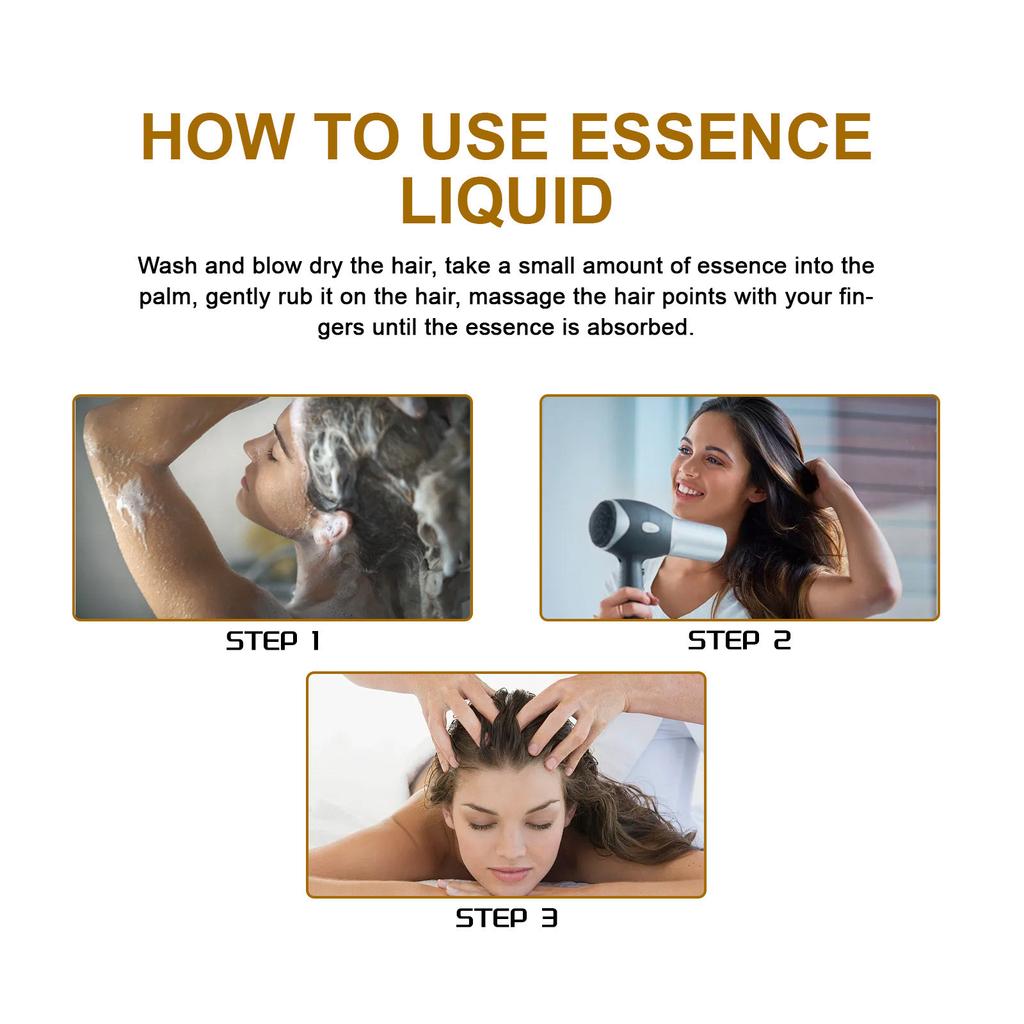 HOW TO USE ESSENCE LIQUID

Wash and blow dry the hair, take a small amount of essence into the palm, gently rub it on the hair, massage the hair points with your fingers until the essence is absorbed.

STEP 1

STEP 2

STEP 3